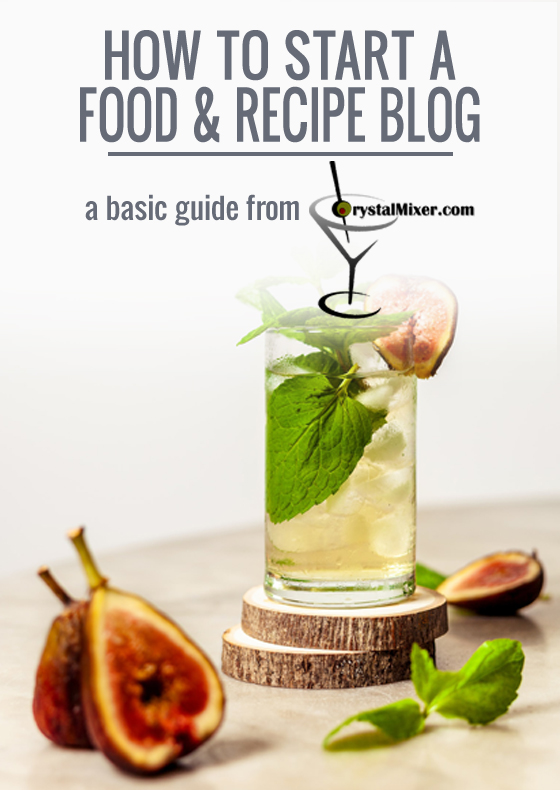 HOW TO START A FOOD & RECIPE BLOG

a basic guide from CrystalMixer.com